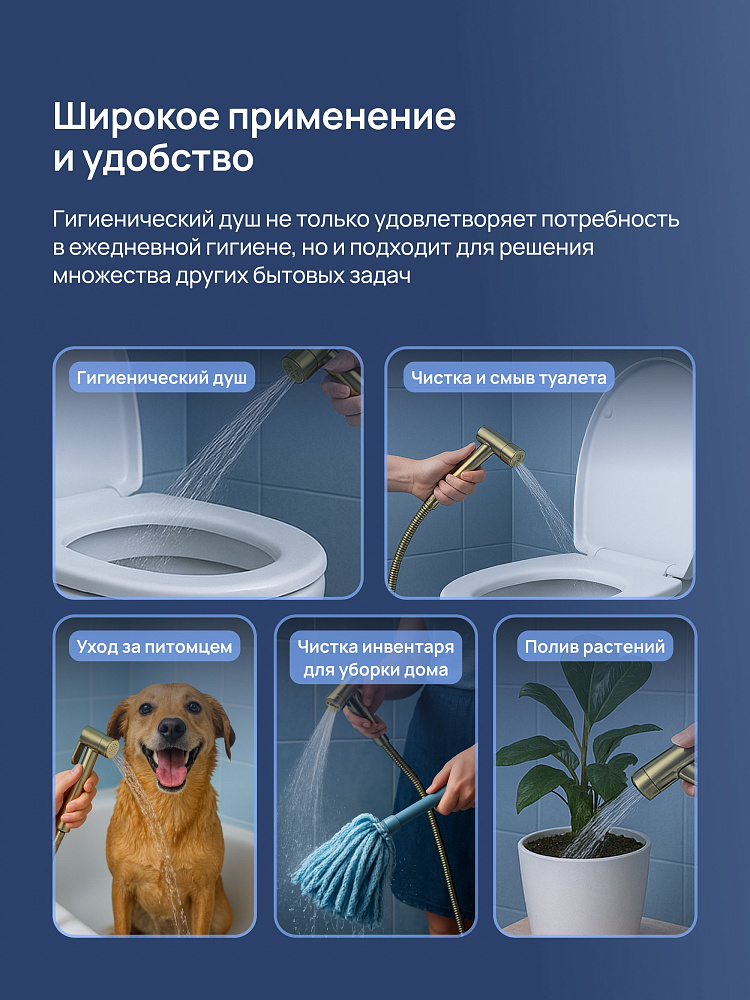 Широкое применение и удобство

Гигиенический душ не только удовлетворяет потребность в ежедневной гигиене, но и подходит для решения множества других бытовых задач

Гигиенический душ

Чистка и смыв туалета

Уход за питомцем

Чистка инвентаря для уборки дома

Полив растений