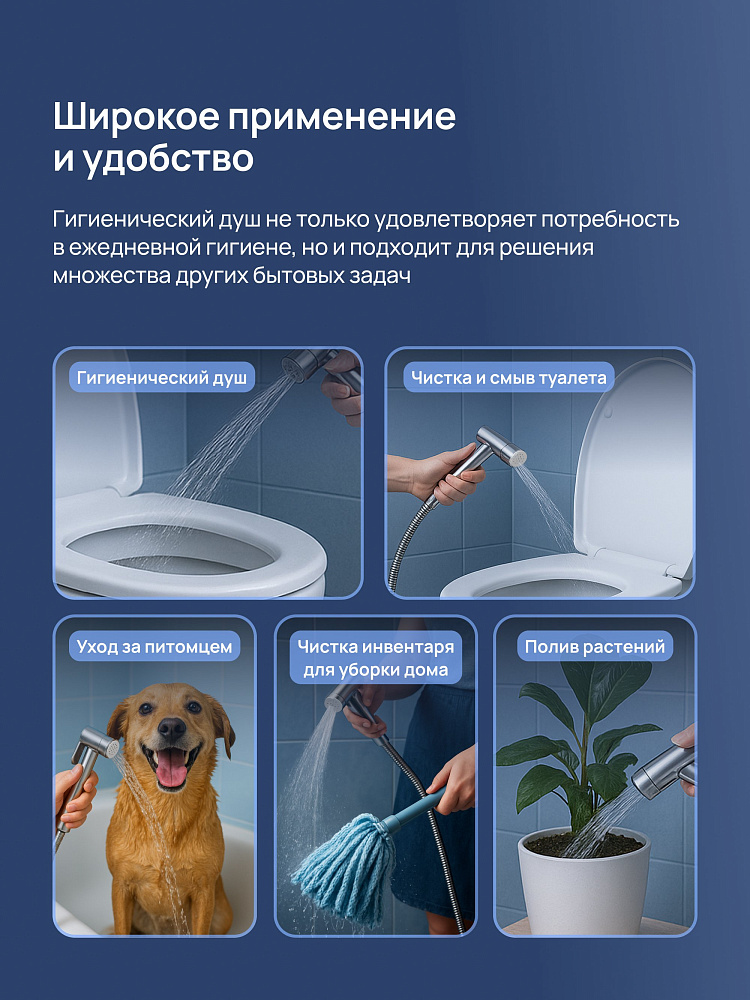 Широкое применение и удобство

Гигиенический душ не только удовлетворяет потребность в ежедневной гигиене, но и подходит для решения множества других бытовых задач

Гигиенический душ

Чистка и смыв туалета

Уход за питомцем

Чистка инвентаря для уборки дома

Полив растений