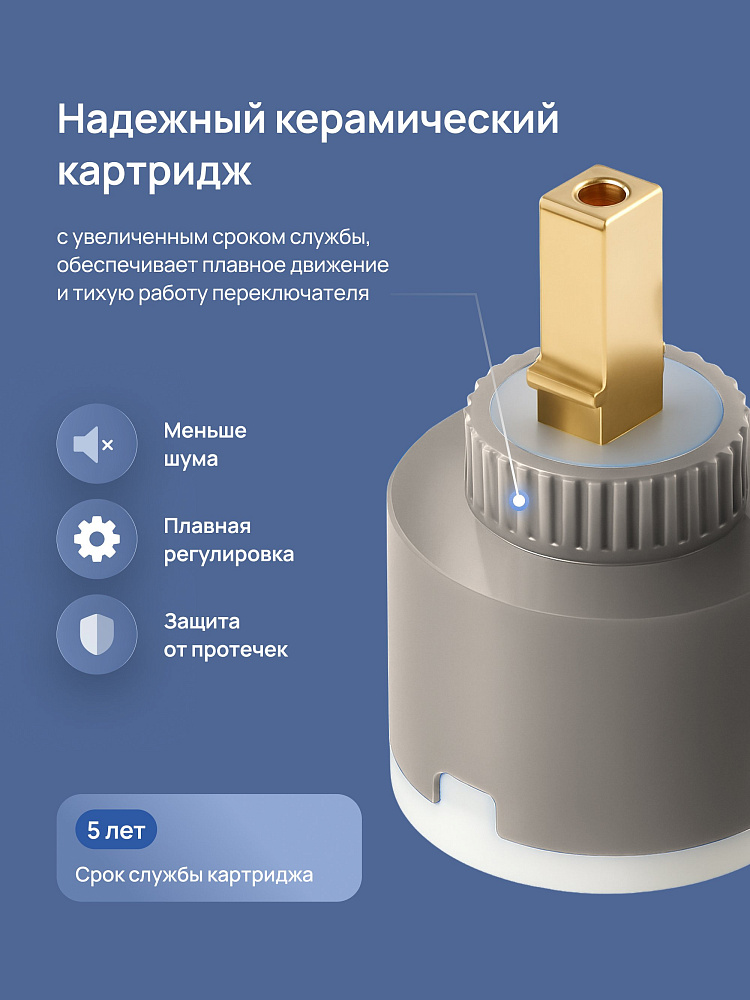 Надежный керамический картридж

с увеличенным сроком службы, обеспечивает плавное движение и тихую работу переключателя

Меньше шума

Плавная регулировка

Защита от протечек

5 лет

Срок службы картриджа