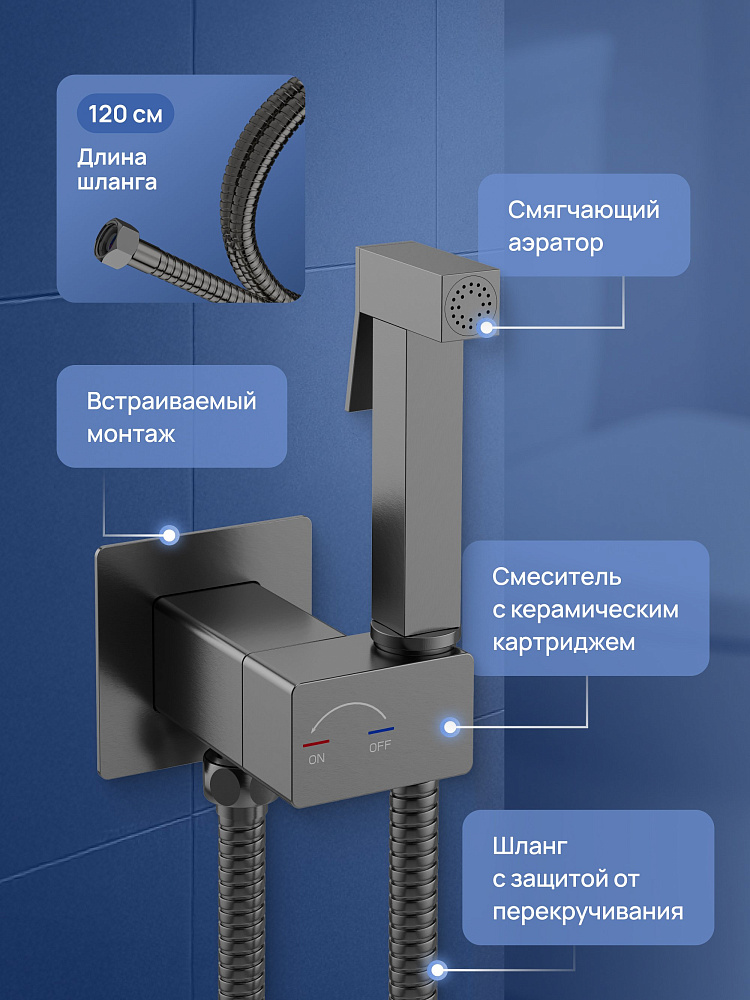 120 см

Длина шланга

Смягчающий аэратор

Встраиваемый монтаж

Смеситель с керамическим картриджем

ON

OFF

Шланг с защитой от перекручивания