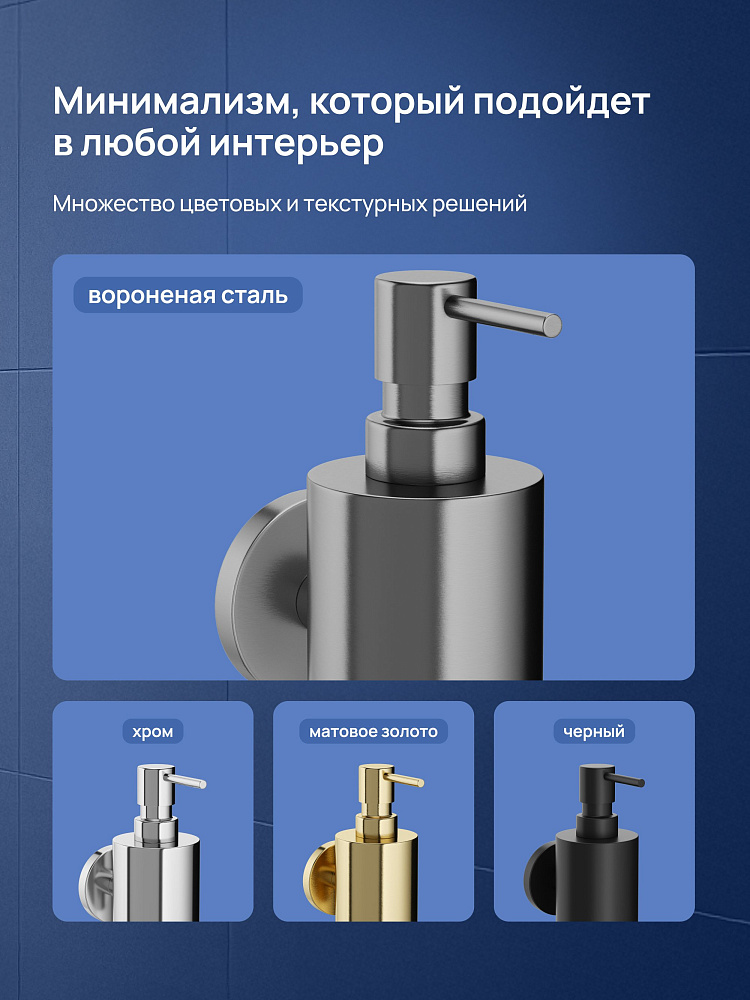 Минимализм, который подойдет в любой интерьер

Множество цветовых и текстурных решений

вороненая сталь

хром

матовое золото

черный