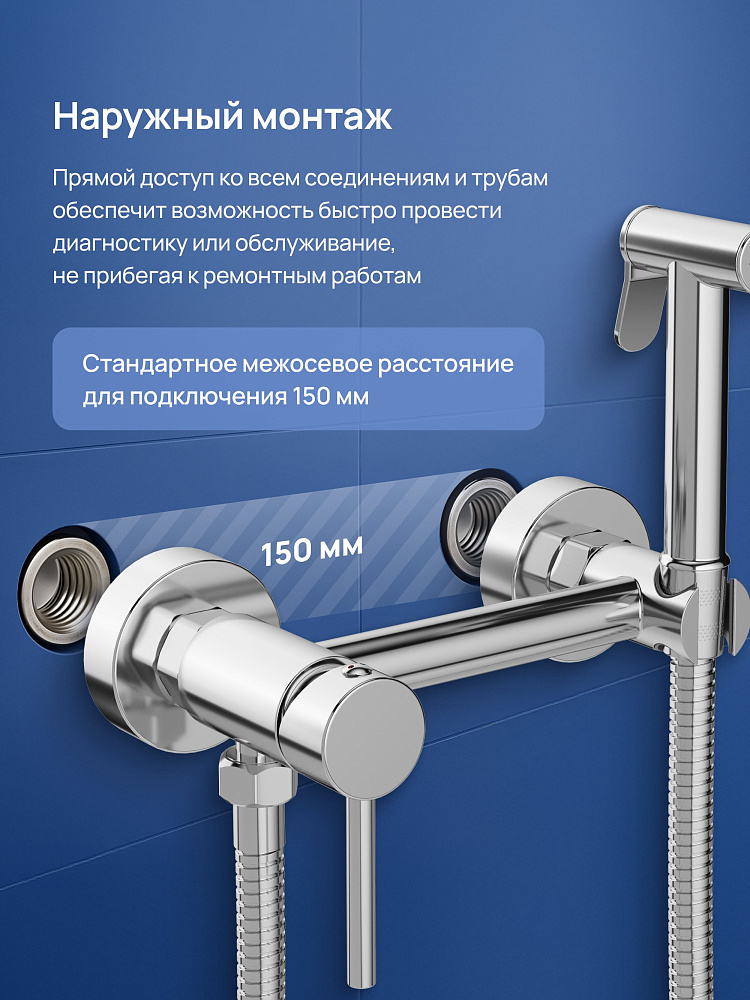 Наружный монтаж

Прямой доступ ко всем соединениям и трубам обеспечит возможность быстро провести диагностику или обслуживание, не прибегая к ремонтным работам

Стандартное межосевое расстояние для подключения 150 мм

150 мм