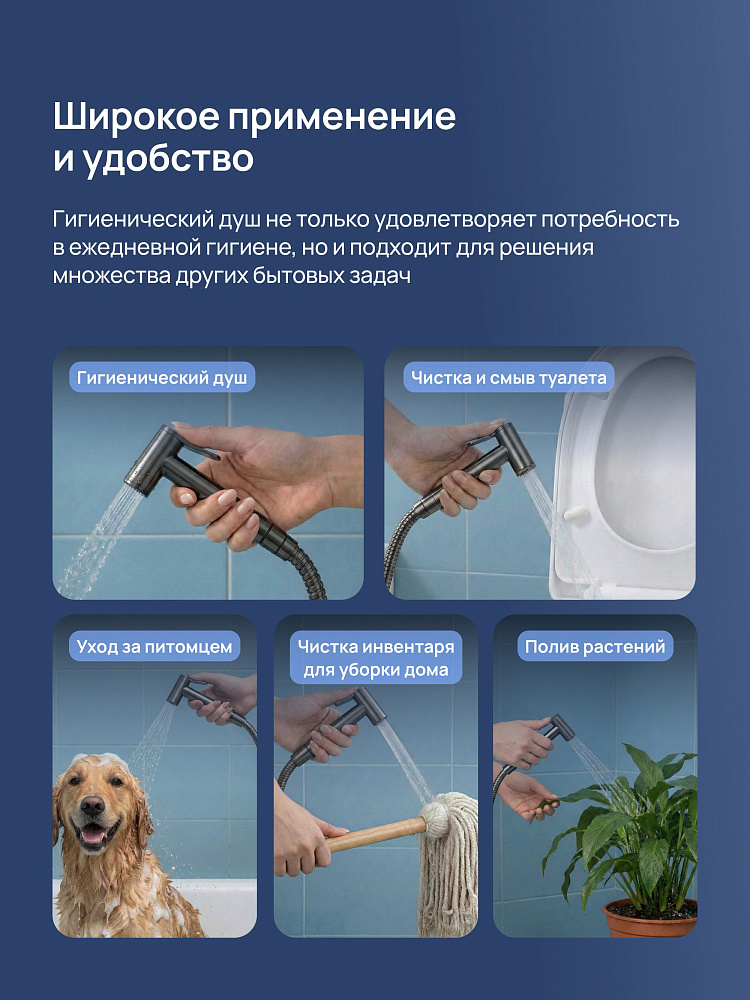 Широкое применение и удобство

Гигиенический душ не только удовлетворяет потребность в ежедневной гигиене, но и подходит для решения множества других бытовых задач

Гигиенический душ

Чистка и смыв туалета

Уход за питомцем

Чистка инвентаря для уборки дома

Полив растений