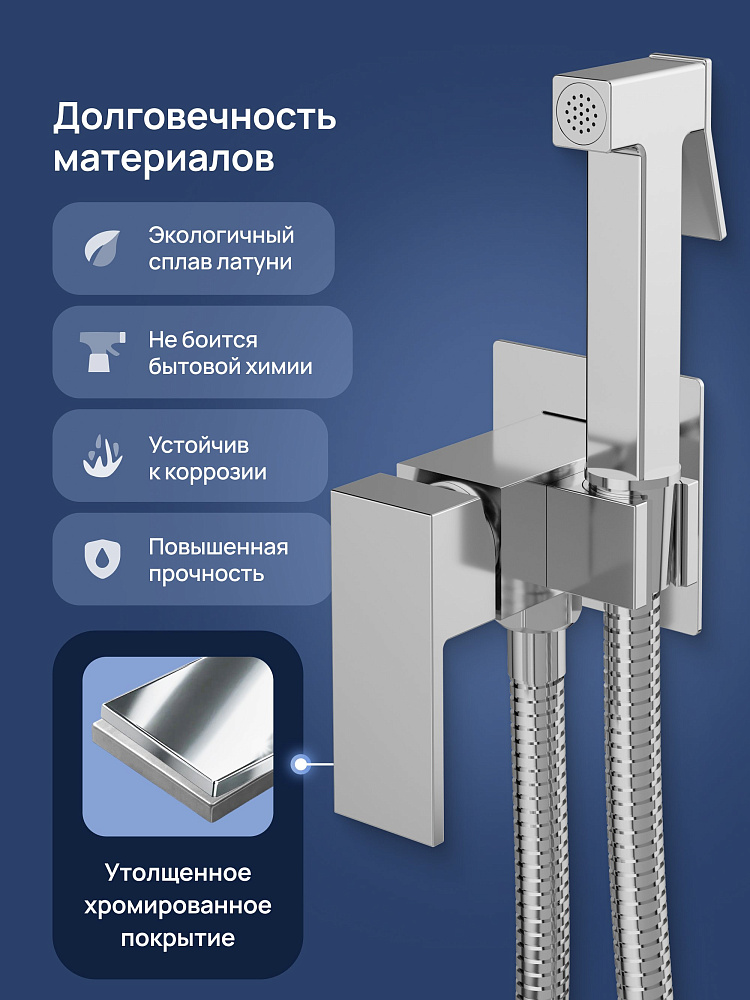 Долговечность материалов

Экологичный сплав латуни

Не боится бытовой химии

Устойчив к коррозии

Повышенная прочность

Утолщенное хромированное покрытие