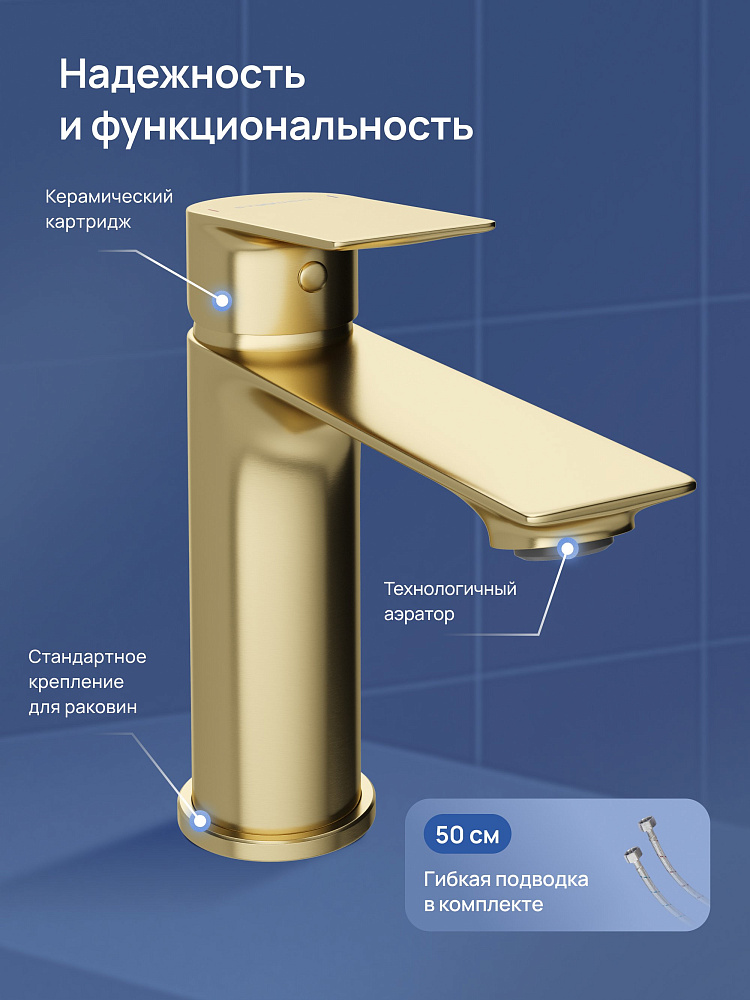 Надежность и функциональность

Керамический картридж

Технологичный аэратор

Стандартное крепление для раковин

50 см

Гибкая подводка в комплекте