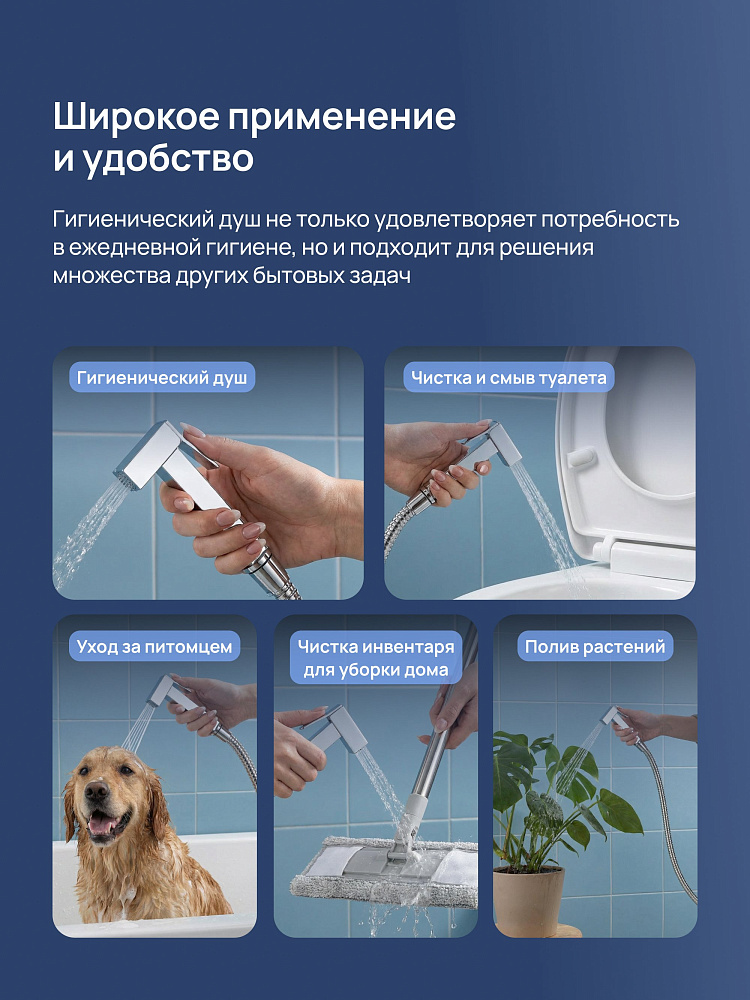 Широкое применение и удобство

Гигиенический душ не только удовлетворяет потребность в ежедневной гигиене, но и подходит для решения множества других бытовых задач

Гигиенический душ

Чистка и смыв туалета

Уход за питомцем

Чистка инвентаря для уборки дома

Полив растений