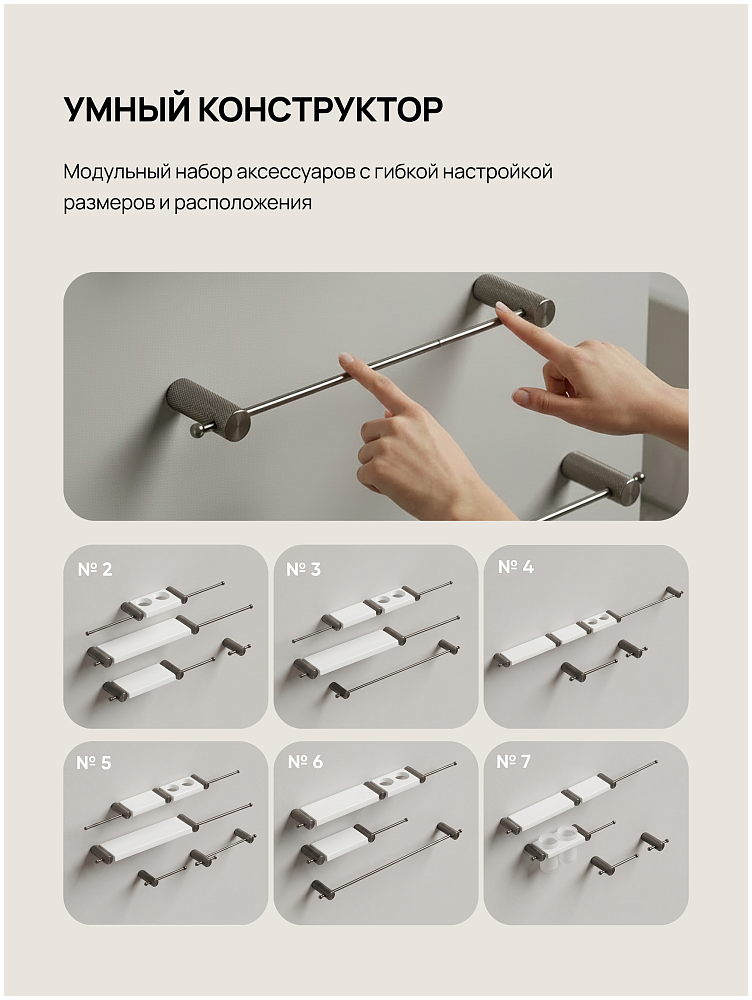 УМНЫЙ КОНСТРУКТОР

Модульный набор аксессуаров с гибкой настройкой размеров и расположения

№ 2

№ 3

№ 4

№ 5

№ 6

№ 7