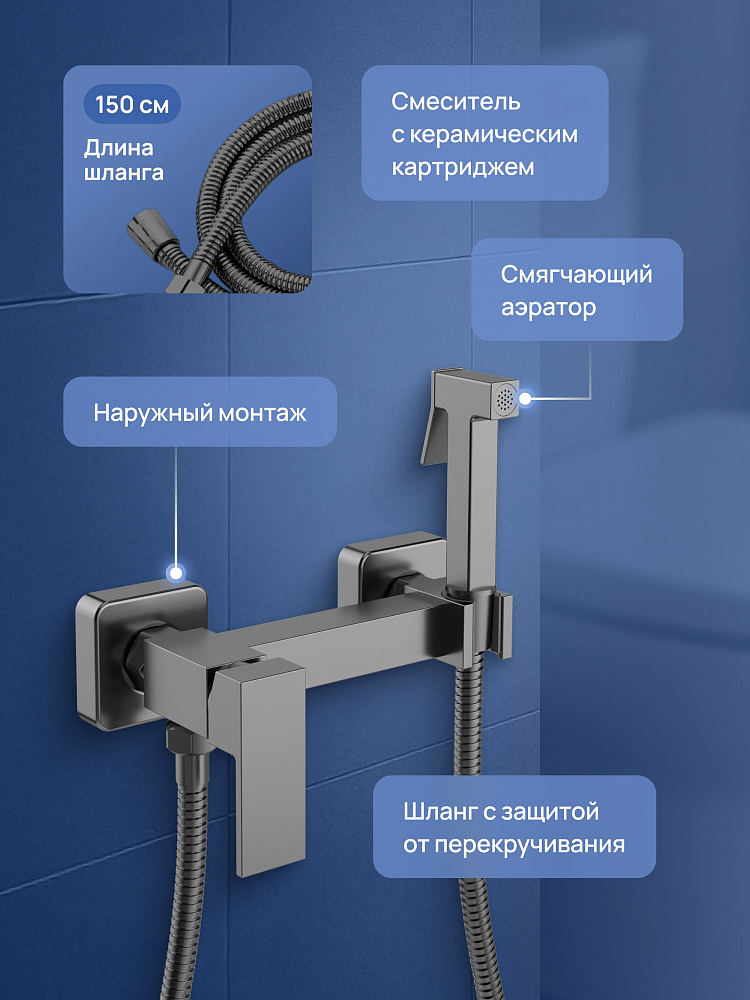 150 см
Длина шланга

Смеситель с керамическим картриджем

Смягчающий аэратор

Наружный монтаж

Шланг с защитой от перекручивания