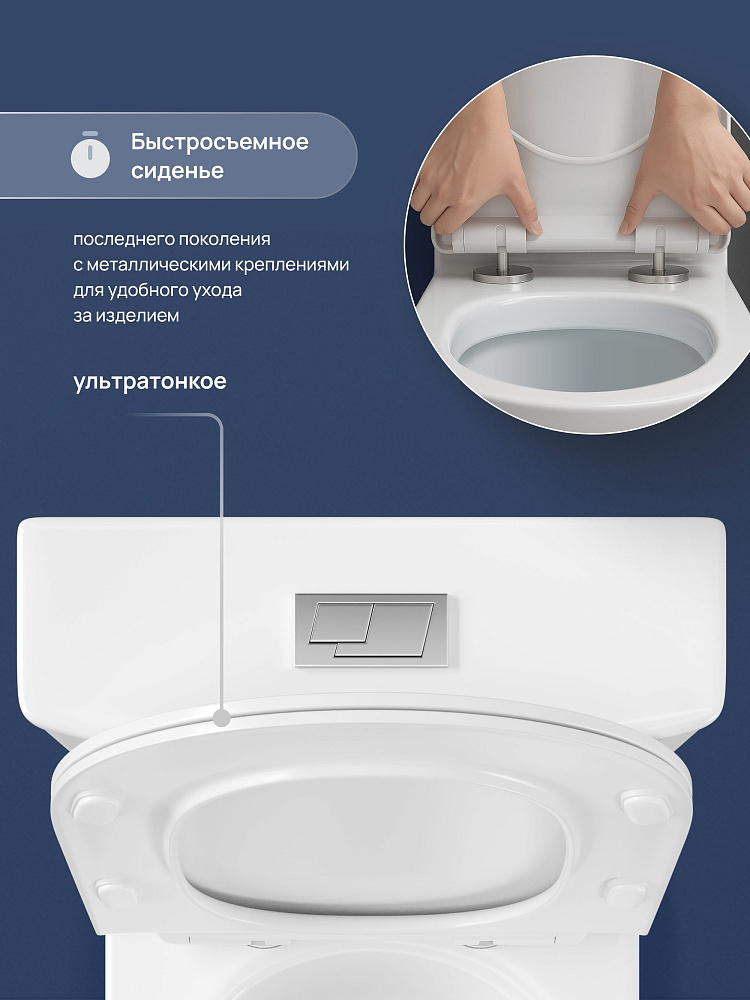 Быстросъемное сиденье

последнего поколения с металлическими креплениями для удобного ухода за изделием

ультратонкое