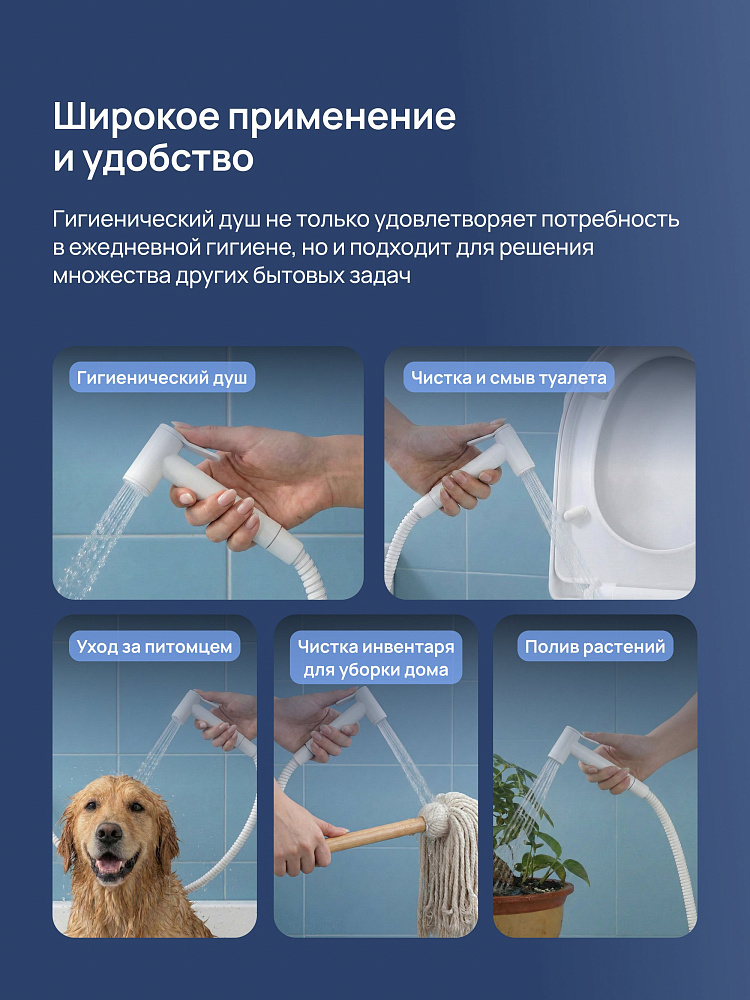 Широкое применение и удобство

Гигиенический душ не только удовлетворяет потребность в ежедневной гигиене, но и подходит для решения множества других бытовых задач

Гигиенический душ

Чистка и смыв туалета

Уход за питомцем

Чистка инвентаря для уборки дома

Полив растений